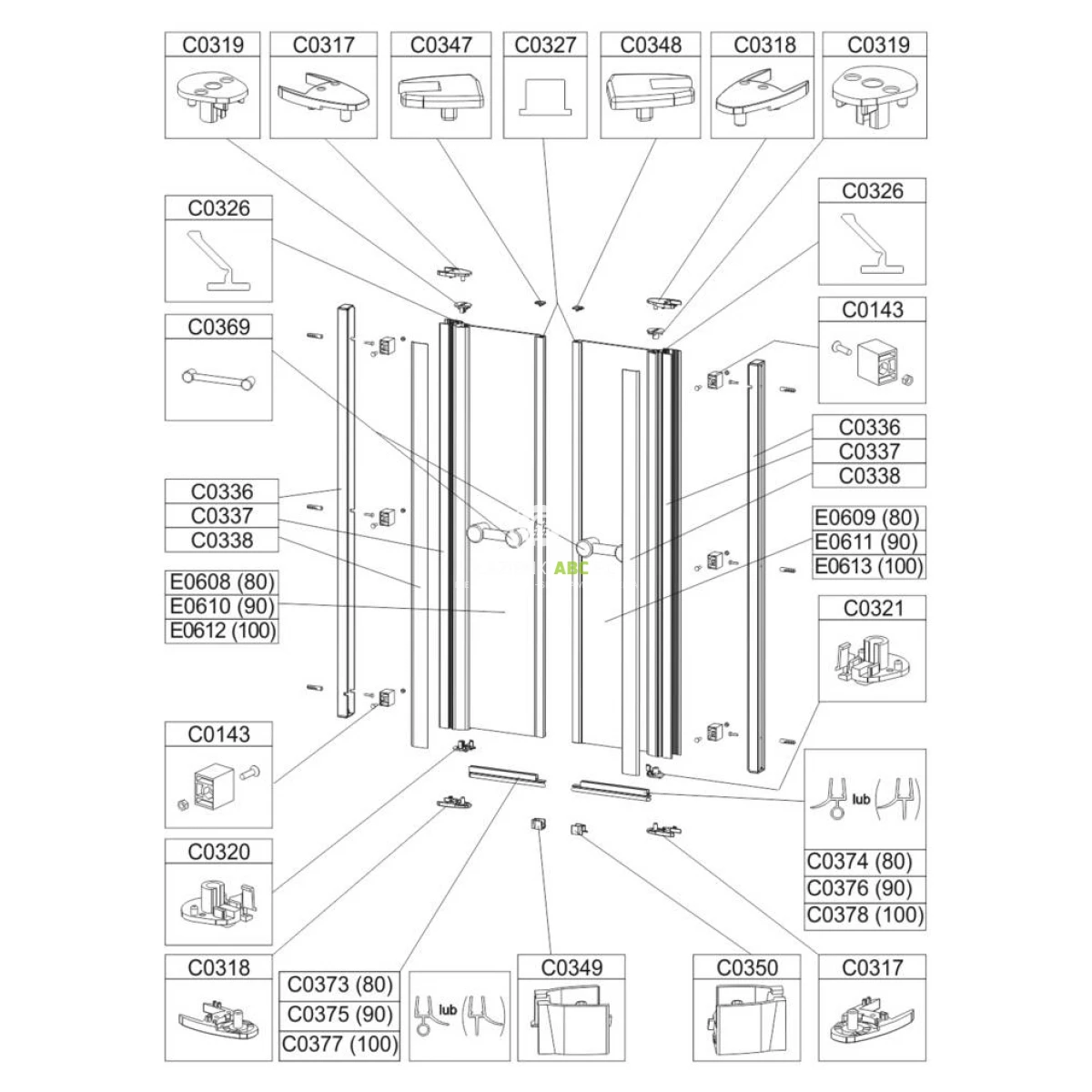 C0319
C0317
C0347
C0327
C0348
C0318
C0319

C0326

C0326

C0369

C0143

C0336
C0337
C0338

C0336
C0337
C0338

E0609 (80)
E0611 (90)
E0613 (100)

E0608 (80)
E0610 (90)
E0612 (100)

ABC

C0321

C0143

lub

C0374 (80)
C0376 (90)
C0378 (100)

C0320

C0318

C0373 (80)
C0375 (90)
C0377 (100)

lub

C0349

C0350

C0317