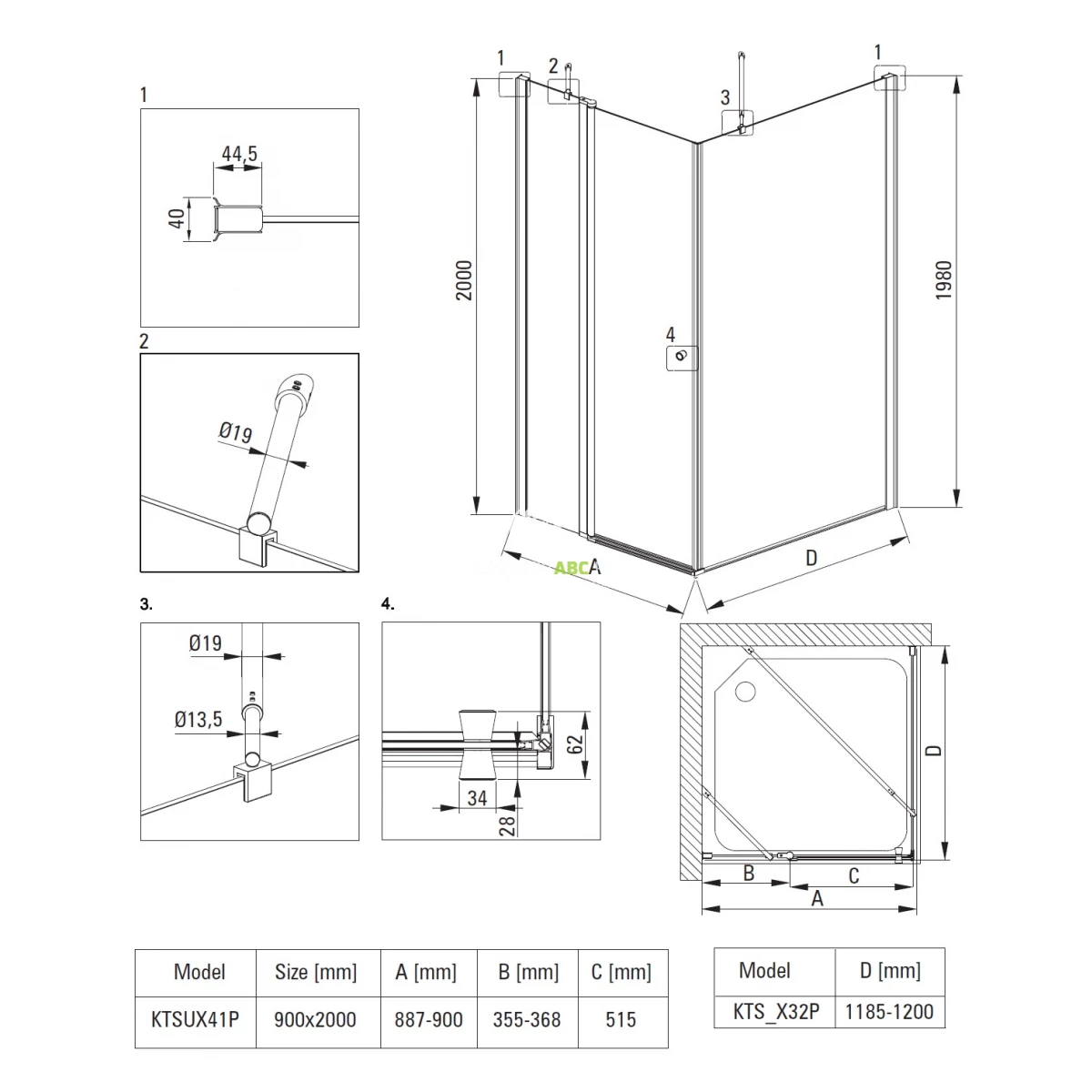 1

44,5

40

2

Ø19

3.

Ø19

Ø13,5

4.

62

34

28

1

2

3

1

2000

1980

4

ABC A

D

D

B

C

A

| Model | Size [mm] | A [mm] | B [mm] | C [mm] |
|---|---|---|---|---|
| KTSUX41P | 900x2000 | 887-900 | 355-368 | 515 |

| Model | D [mm] |
|---|---|
| KTS_X32P | 1185-1200 |