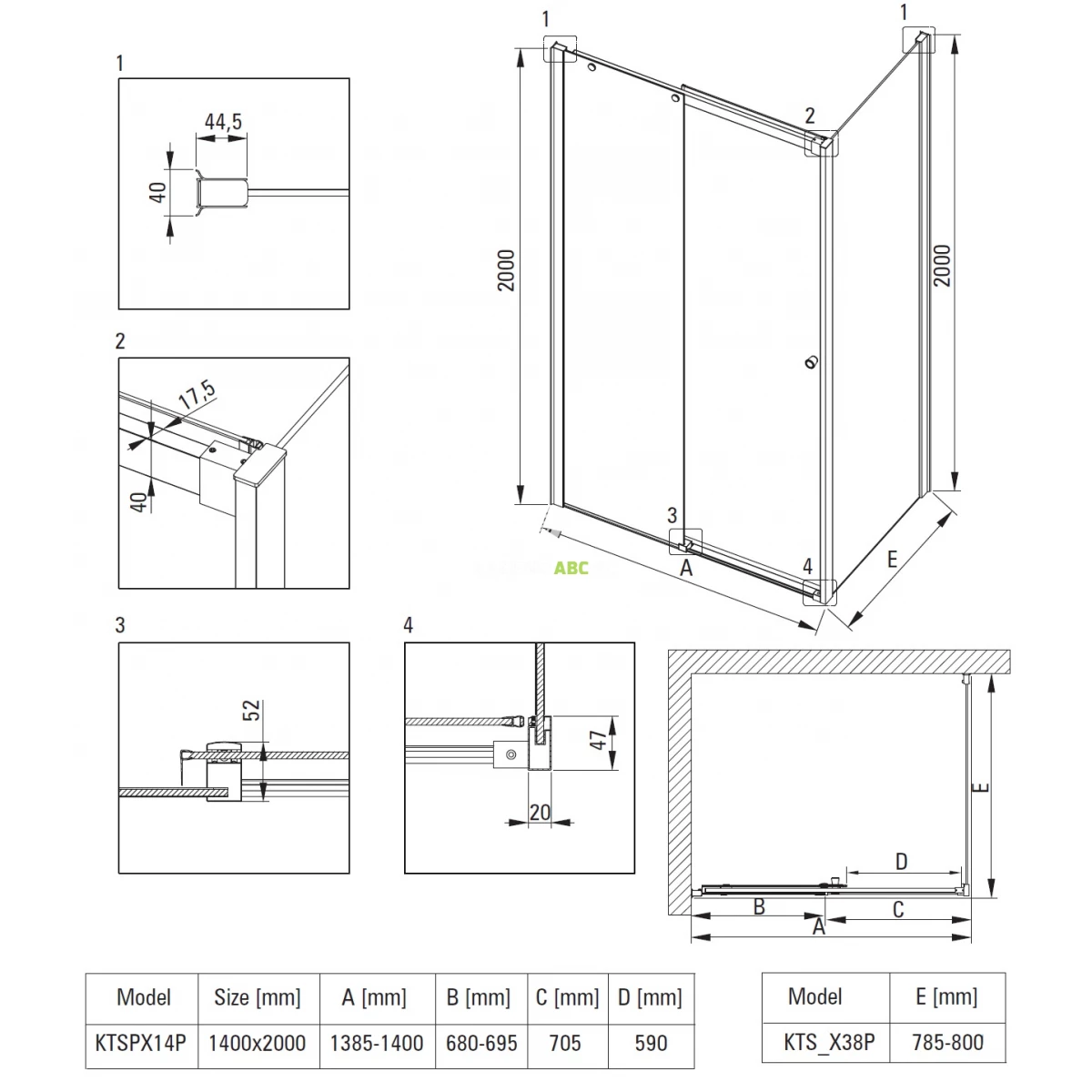 1

44,5

40

2

17,5

40

3

52

4

47

20

1

1

2

2000

2000

3

A

4

E

ABC

E

D

B

C

A

| Model | Size [mm] | A [mm] | B [mm] | C [mm] | D [mm] |
|---|---|---|---|---|---|
| KTSPX14P | 1400x2000 | 1385-1400 | 680-695 | 705 | 590 |

| Model | E [mm] |
|---|---|
| KTS_X38P | 785-800 |