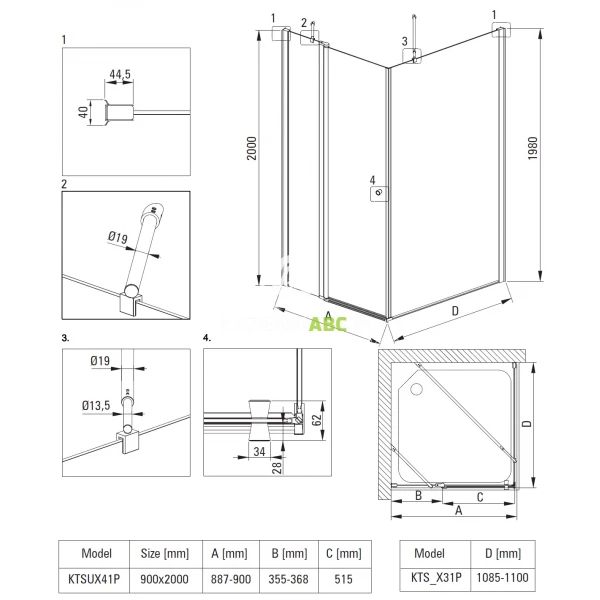 1

44,5

40

2

Ø19

3.

Ø19

Ø13,5

4.

62

34

28

1 2 3 1

2000

1980

4

A

D

ABC

D

B C

A

| Model | Size [mm] | A [mm] | B [mm] | C [mm] |
|---|---|---|---|---|
| KTSUX41P | 900x2000 | 887-900 | 355-368 | 515 |

| Model | D [mm] |
|---|---|
| KTS_X31P | 1085-1100 |