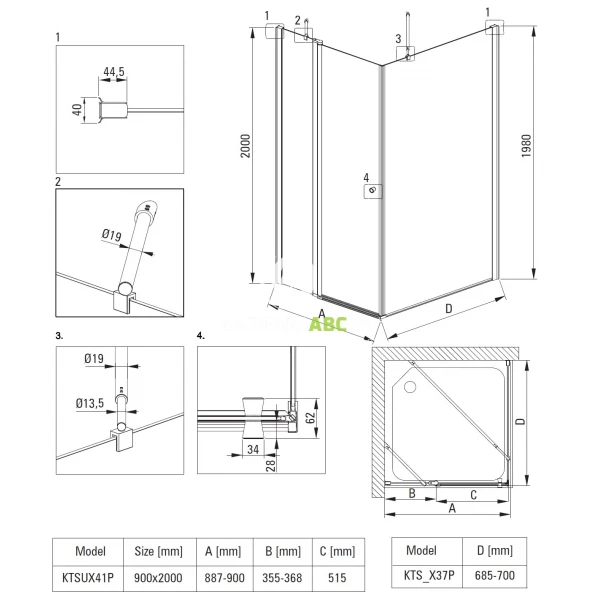 1

44,5

40

2

Ø19

3.

Ø19

Ø13,5

4.

62

34

28

1 2 3 1

2000

1980

4

A

D

ABC

D

B C

A

| Model | Size [mm] | A [mm] | B [mm] | C [mm] |
|---|---|---|---|---|
| KTSUX41P | 900x2000 | 887-900 | 355-368 | 515 |

| Model | D [mm] |
|---|---|
| KTS_X37P | 685-700 |