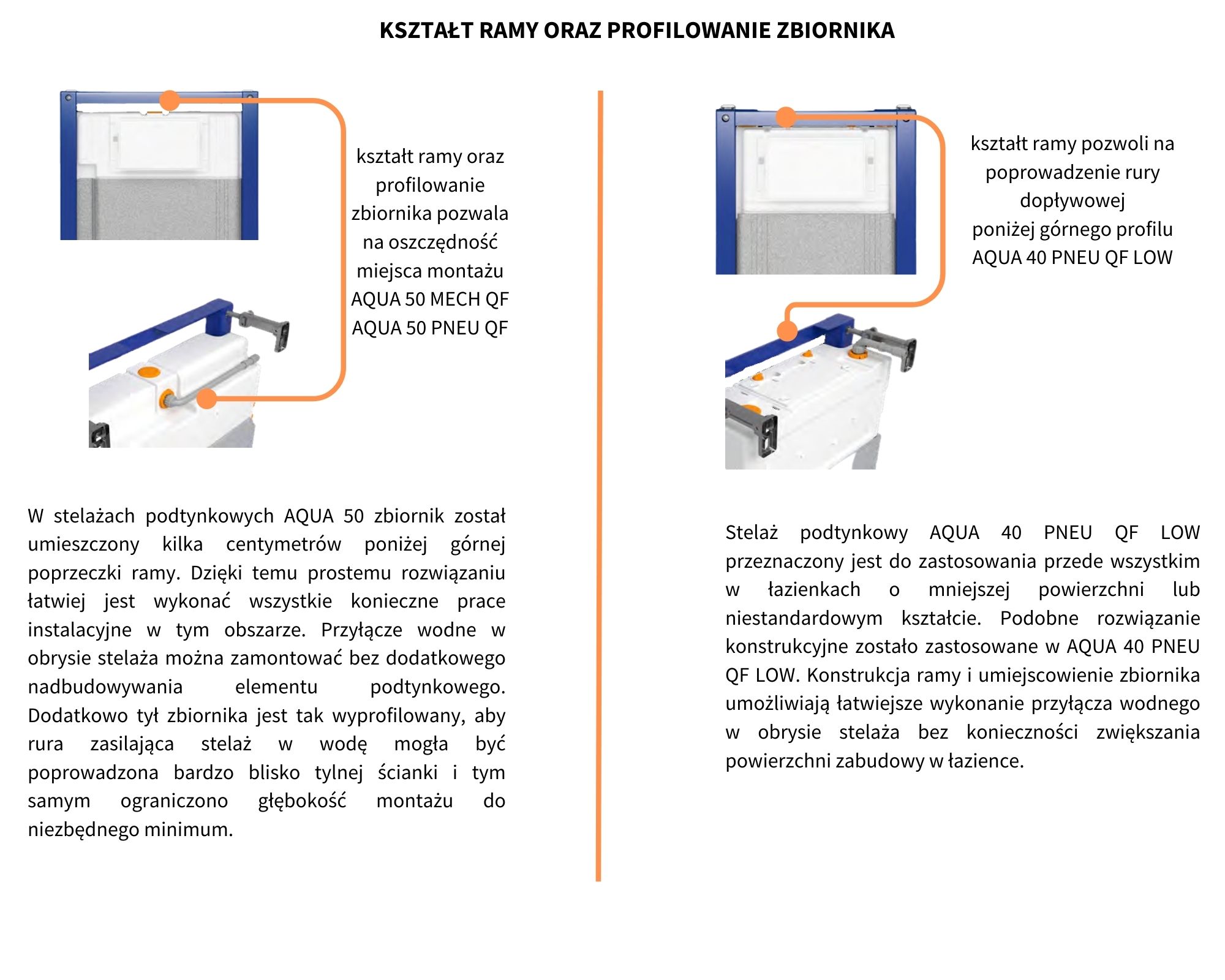 KSZTAŁT RAMY ORAZ PROFILOWANIE ZBIORNIKA

kształt ramy oraz profilowanie zbiornika pozwala na oszczędność miejsca montażu AQUA 50 MECH QF AQUA 50 PNEU QF

W stelażach podtynkowych AQUA 50 zbiornik został umieszczony kilka centymetrów poniżej górnej poprzeczki ramy. Dzięki temu prostemu rozwiązaniu łatwiej jest wykonać wszystkie konieczne prace instalacyjne w tym obszarze. Przyłącze wodne w obrysie stelaża można zamontować bez dodatkowego nadbudowywania elementu podtynkowego. Dodatkowo tył zbiornika jest tak wyprofilowany, aby rura zasilająca stelaż w wodę mogła być poprowadzona bardzo blisko tylnej ścianki i tym samym ograniczono głębokość montażu do niezbędnego minimum.

kształt ramy pozwoli na poprowadzenie rury dopływowej poniżej górnego profilu AQUA 40 PNEU QF LOW

Stelaż podtynkowy AQUA 40 PNEU QF LOW przeznaczony jest do zastosowania przede wszystkim w łazienkach o mniejszej powierzchni lub niestandardowym kształcie. Podobne rozwiązanie konstrukcyjne zostało zastosowane w AQUA 40 PNEU QF LOW. Konstrukcja ramy i umiejscowienie zbiornika umożliwiają łatwiejsze wykonanie przyłącza wodnego w obrysie stelaża bez konieczności zwiększania powierzchni zabudowy w łazience.