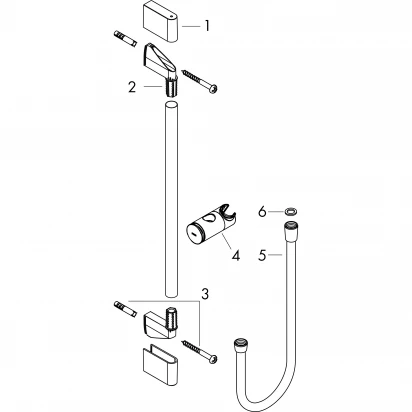 1
2
6
4
5
3