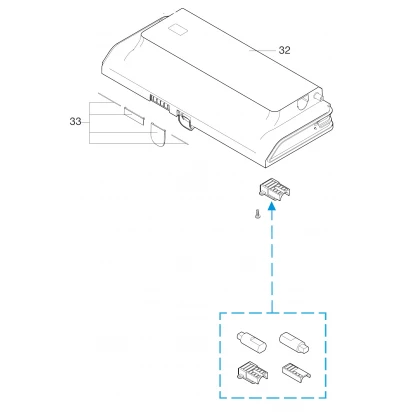 32

33