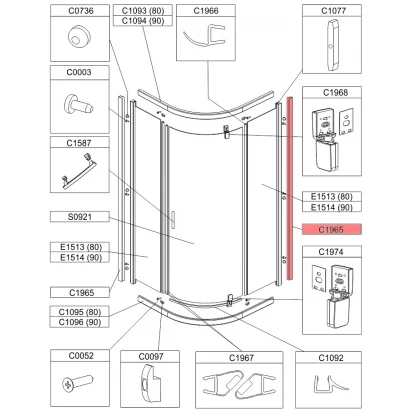 C0736

C1093 (80)
C1094 (90)

C1966

C1077

C0003

C1968

C1587

E1513 (80)
E1514 (90)

S0921

C1965

E1513 (80)
E1514 (90)

C1974

C1965

C1095 (80)
C1096 (90)

C0052

C0097

C1967

C1092