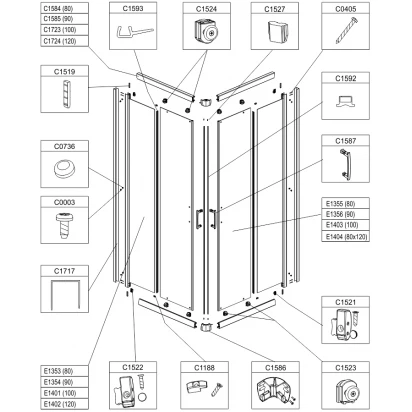 C1584 (80)
C1585 (90)
C1723 (100)
C1724 (120)

C1593

C1524

C1527

C0405

C1519

C1592

C0736

C1587

C0003

E1355 (80)
E1356 (90)
E1403 (100)
E1404 (80x120)

C1717

C1521

E1353 (80)
E1354 (90)
E1401 (100)
E1402 (120)

C1522

C1188

C1586

C1523