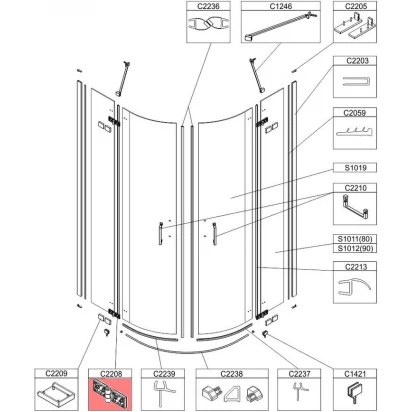 C2236
C1246
C2205
C2203
C2059
S1019
C2210
S1011(80)
S1012(90)
C2213
C2209
C2208
C2239
C2238
C2237
C1421