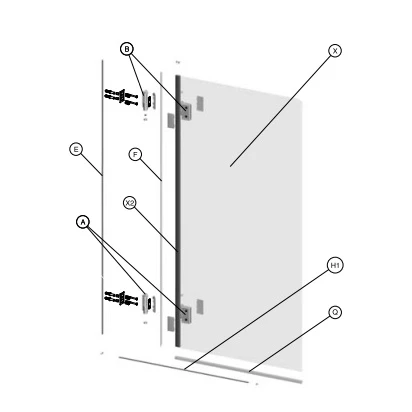 B
X
E
F
X2
A
H1
Q