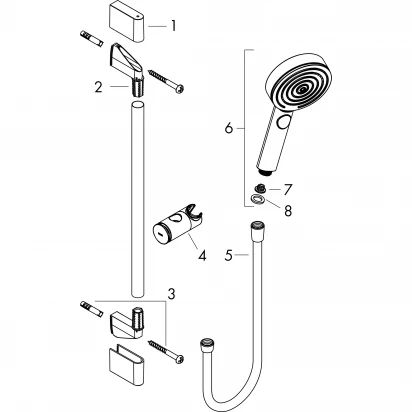 1
2
6
7
8
4
5
3