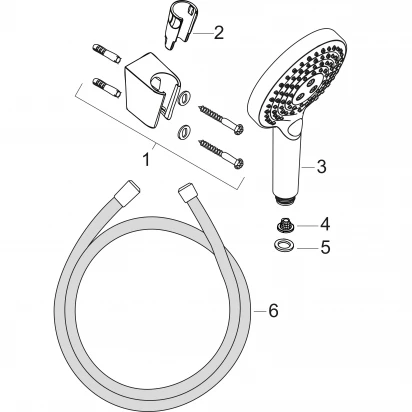 2
1
3
4
5
6