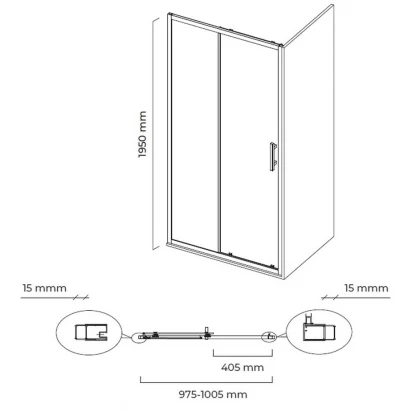 1950 mm

15 mmm

15 mmm

405 mm

975-1005 mm