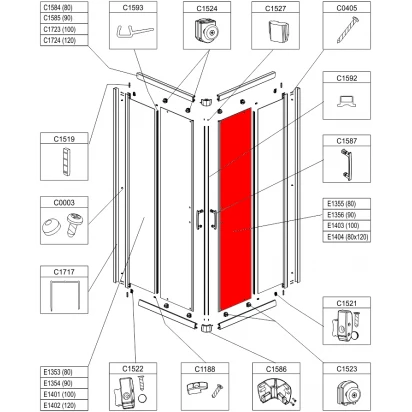 C1584 (80)
C1585 (90)
C1723 (100)
C1724 (120)

C1593

C1524

C1527

C0405

C1592

C1519

C1587

C0003

E1355 (80)
E1356 (90)
E1403 (100)
E1404 (80x120)

C1717

C1521

E1353 (80)
E1354 (90)
E1401 (100)
E1402 (120)

C1522

C1188

C1586

C1523