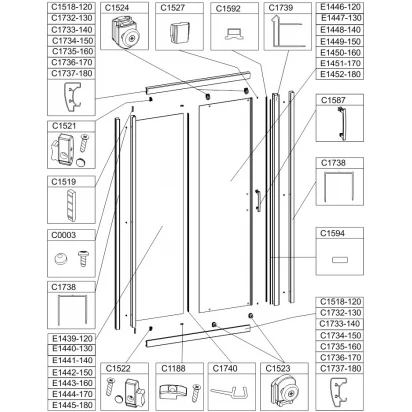 C1518-120
C1732-130
C1733-140
C1734-150
C1735-160
C1736-170
C1737-180

C1524

C1527

C1592

C1739

E1446-120
E1447-130
E1448-140
E1449-150
E1450-160
E1451-170
E1452-180

C1521

C1587

C1519

C1738

C0003

C1594

C1738

C1518-120
C1732-130
C1733-140
C1734-150
C1735-160
C1736-170
C1737-180

E1439-120
E1440-130
E1441-140
E1442-150
E1443-160
E1444-170
E1445-180

C1522

C1188

C1740

C1523