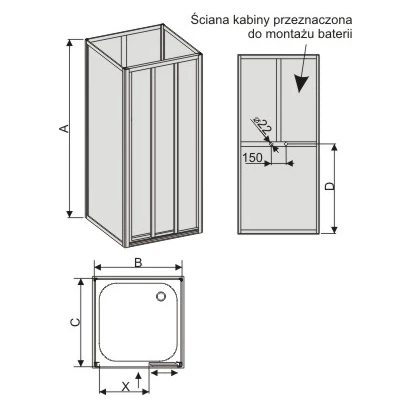 Ściana kabiny przeznaczona do montażu baterii

A

⌀22

150

D

B

C

X