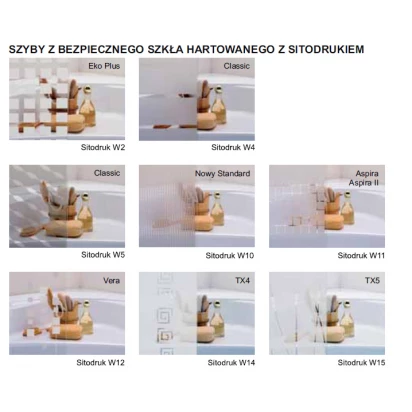 SZYBY Z BEZPIECZNEGO SZKŁA HARTOWANEGO Z SITODRUKIEM

Eko Plus
Sitodruk W2

Classic
Sitodruk W4

Classic
Sitodruk W5

Nowy Standard
Sitodruk W10

Aspira
Aspira II
Sitodruk W11

Vera
Sitodruk W12

TX4
Sitodruk W14

TX5
Sitodruk W15