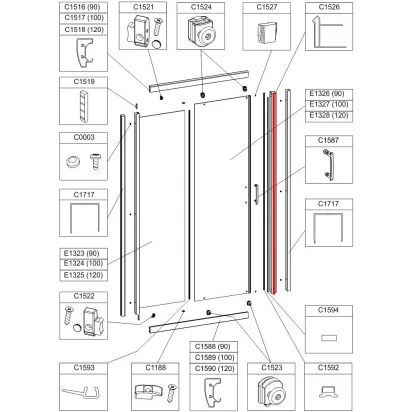 C1516 (90)
C1517 (100)
C1518 (120)

C1521

C1524

C1527

C1526

C1519

E1326 (90)
E1327 (100)
E1328 (120)

C0003

C1587

C1717

C1717

E1323 (90)
E1324 (100)
E1325 (120)

C1522

C1594

C1588 (90)
C1589 (100)
C1590 (120)

C1593

C1188

C1523

C1592