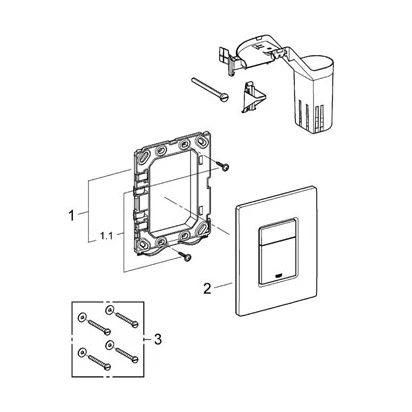 1
1.1
2
3