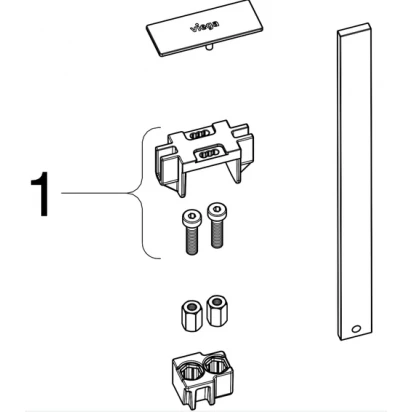 viega

1