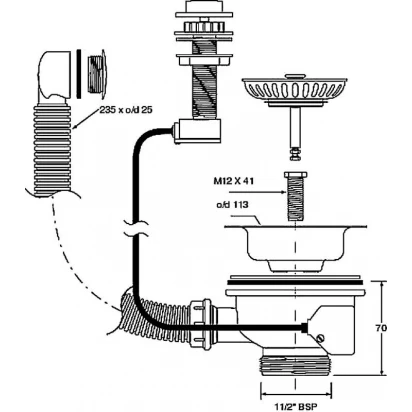 235 x o/d 25

M12 X 41

o/d 113

70

11/2" BSP